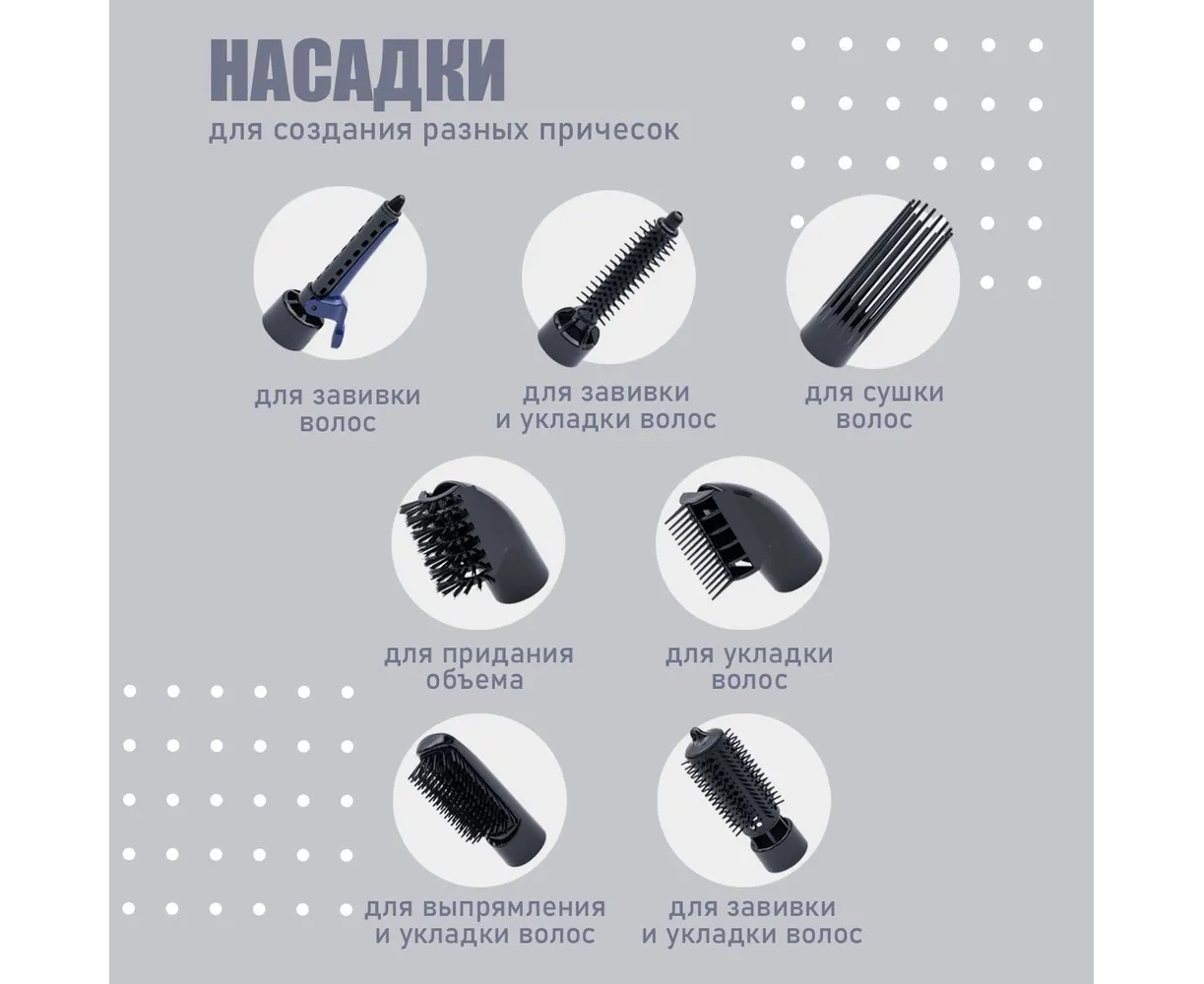 НАСАДКИ
для создания разных причесок

для завивки волос

для завивки и укладки волос

для сушки волос

для придания объема

для укладки волос

для выпрямления и укладки волос

для завивки и укладки волос