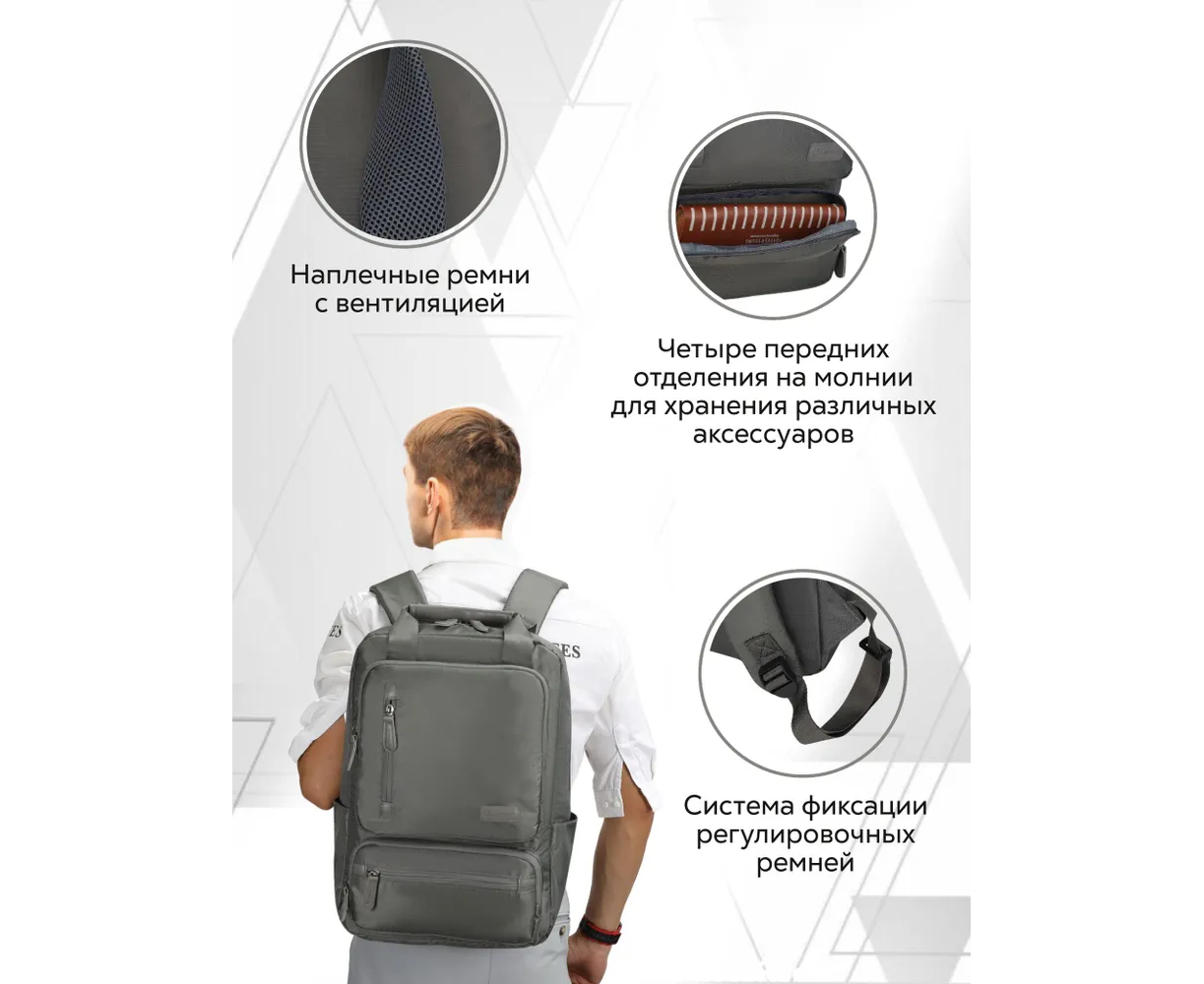 Наплечные ремни с вентиляцией

Четыре передних отделения на молнии для хранения различных аксессуаров

Система фиксации регулировочных ремней